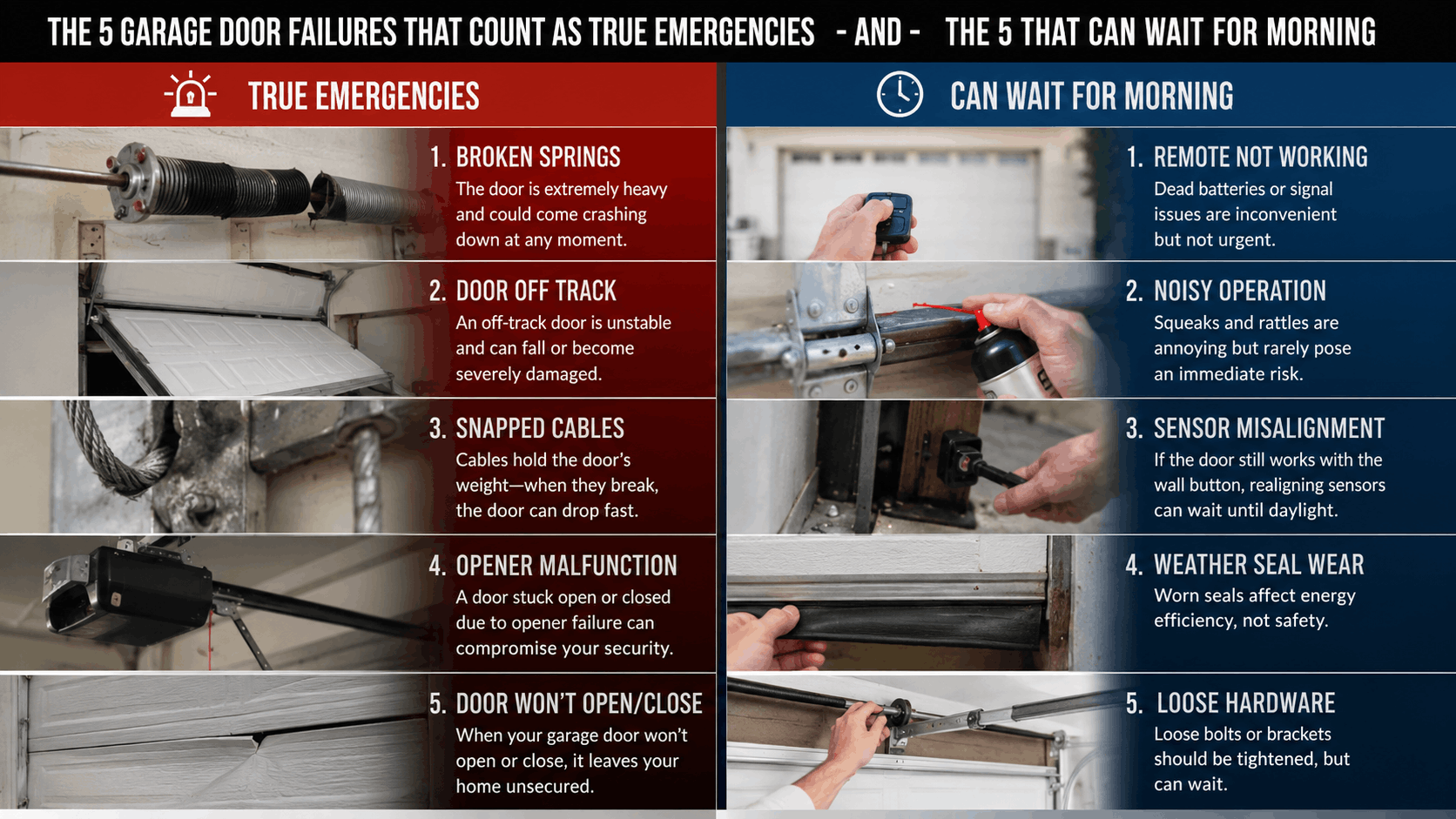 THE 5 GARAGE DOOR FAILURES THAT COUNT AS TRUE EMERGENCIES - AND - THE 5 THAT CAN WAIT FOR MORNING

TRUE EMERGENCIES

1. BROKEN SPRINGS
The door is extremely heavy and could come crashing down at any moment.

2. DOOR OFF TRACK
An off-track door is unstable and can fall or become severely damaged.

3. SNAPPED CABLES
Cables hold the door's weight—when they break, the door can drop fast.

4. OPENER MALFUNCTION
A door stuck open or closed due to opener failure can compromise your security.

5. DOOR WON'T OPEN/CLOSE
When your garage door won't open or close, it leaves your home unsecured.

CAN WAIT FOR MORNING

1. REMOTE NOT WORKING
Dead batteries or signal issues are inconvenient but not urgent.

2. NOISY OPERATION
Squeaks and rattles are annoying but rarely pose an immediate risk.

3. SENSOR MISALIGNMENT
If the door still works with the wall button, realigning sensors can wait until daylight.

4. WEATHER SEAL WEAR
Worn seals affect energy efficiency, not safety.

5. LOOSE HARDWARE
Loose bolts or brackets should be tightened, but can wait.